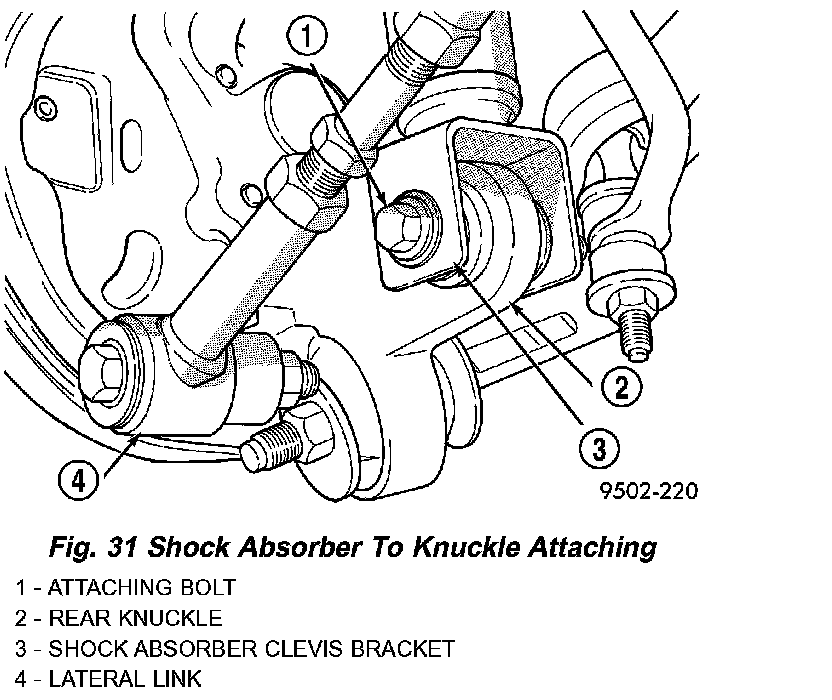 1

2

3

4

9502-220

Fig. 31 Shock Absorber To Knuckle Attaching

1 - ATTACHING BOLT
2 - REAR KNUCKLE
3 - SHOCK ABSORBER CLEVIS BRACKET
4 - LATERAL LINK