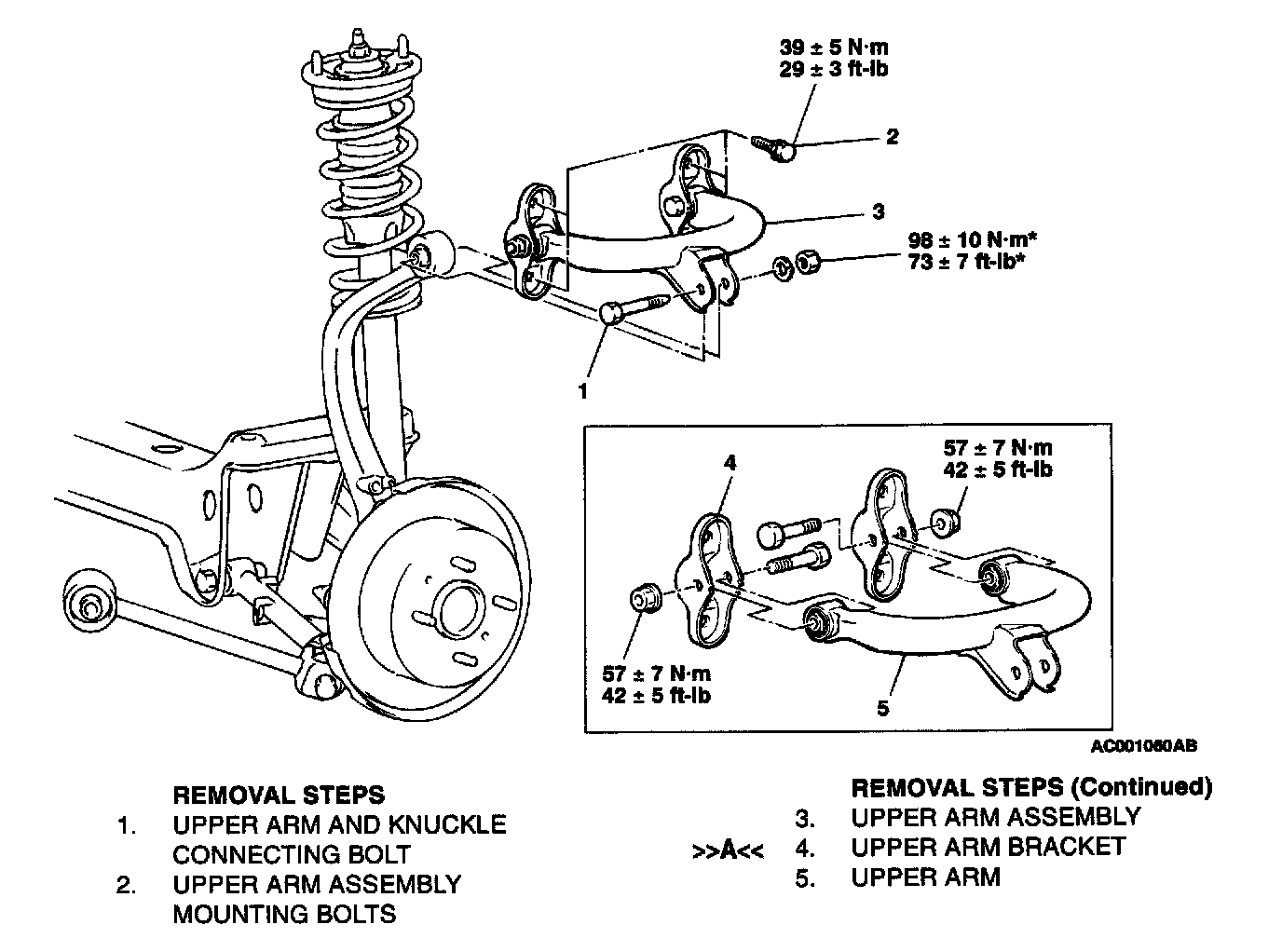 39 ± 5 N·m
29 ± 3 ft-lb

2

3

98 ± 10 N·m*
73 ± 7 ft-lb*

1

4

57 ± 7 N·m
42 ± 5 ft-lb

57 ± 7 N·m
42 ± 5 ft-lb

5

AC001060AB

REMOVAL STEPS
1. UPPER ARM AND KNUCKLE CONNECTING BOLT
2. UPPER ARM ASSEMBLY MOUNTING BOLTS

REMOVAL STEPS (Continued)
3. UPPER ARM ASSEMBLY
>>A<< 4. UPPER ARM BRACKET
5. UPPER ARM