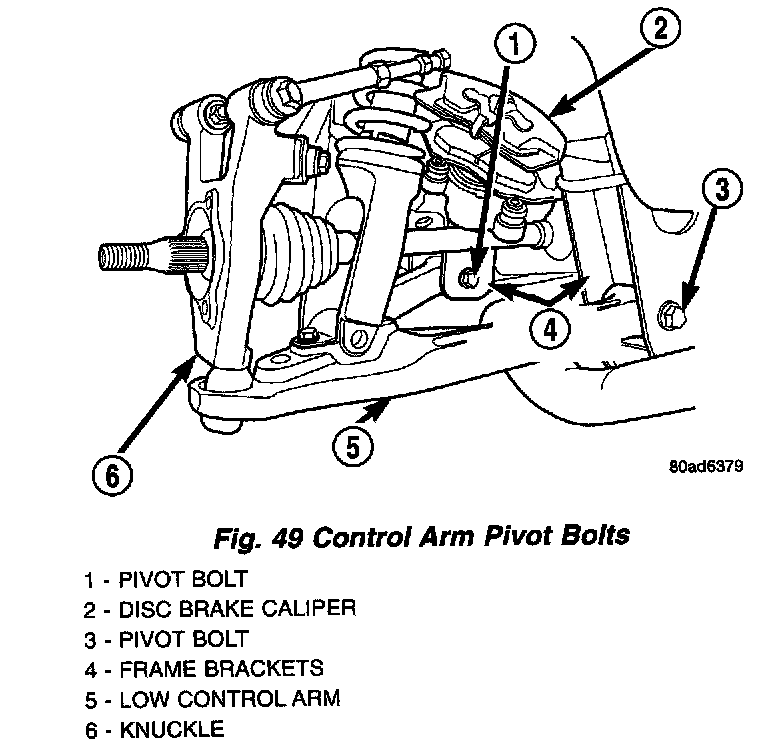 1
2
3
4
5
6
80ad6379

Fig. 49 Control Arm Pivot Bolts

1 - PIVOT BOLT
2 - DISC BRAKE CALIPER
3 - PIVOT BOLT
4 - FRAME BRACKETS
5 - LOW CONTROL ARM
6 - KNUCKLE