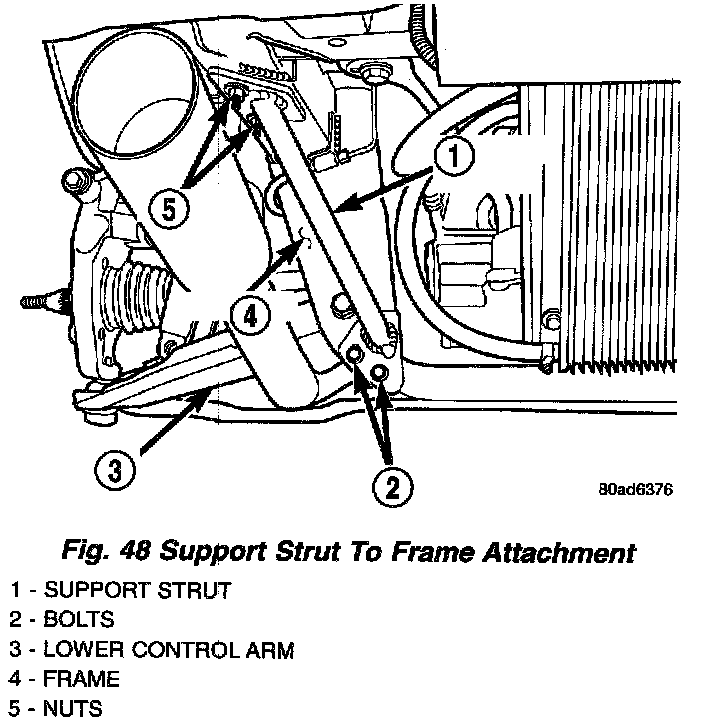 1
5
4
3
2
80ad6376

Fig. 48 Support Strut To Frame Attachment

1 - SUPPORT STRUT
2 - BOLTS
3 - LOWER CONTROL ARM
4 - FRAME
5 - NUTS