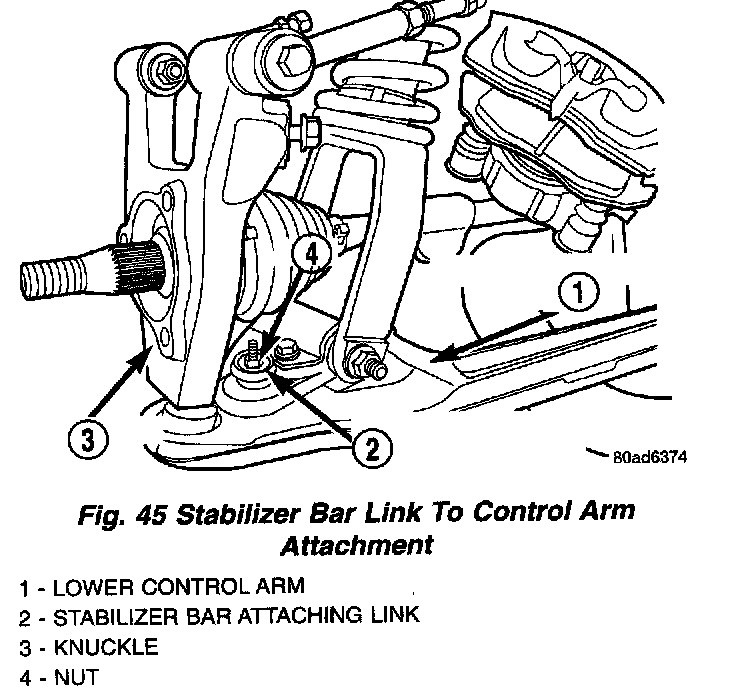 4

1

3

2

80ad6374

Fig. 45 Stabilizer Bar Link To Control Arm Attachment

1 - LOWER CONTROL ARM
2 - STABILIZER BAR ATTACHING LINK
3 - KNUCKLE
4 - NUT