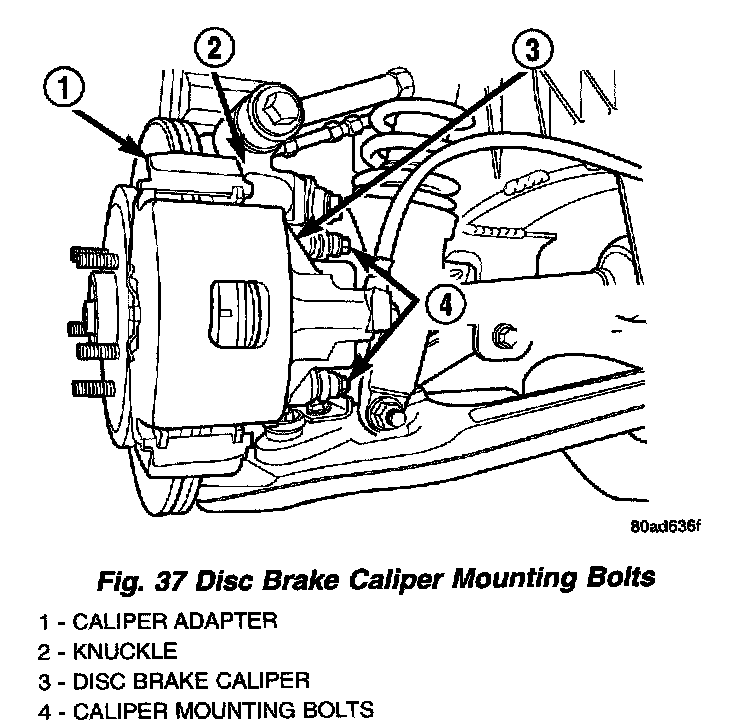 1
2
3
4

80ad636f

Fig. 37 Disc Brake Caliper Mounting Bolts

1 - CALIPER ADAPTER
2 - KNUCKLE
3 - DISC BRAKE CALIPER
4 - CALIPER MOUNTING BOLTS