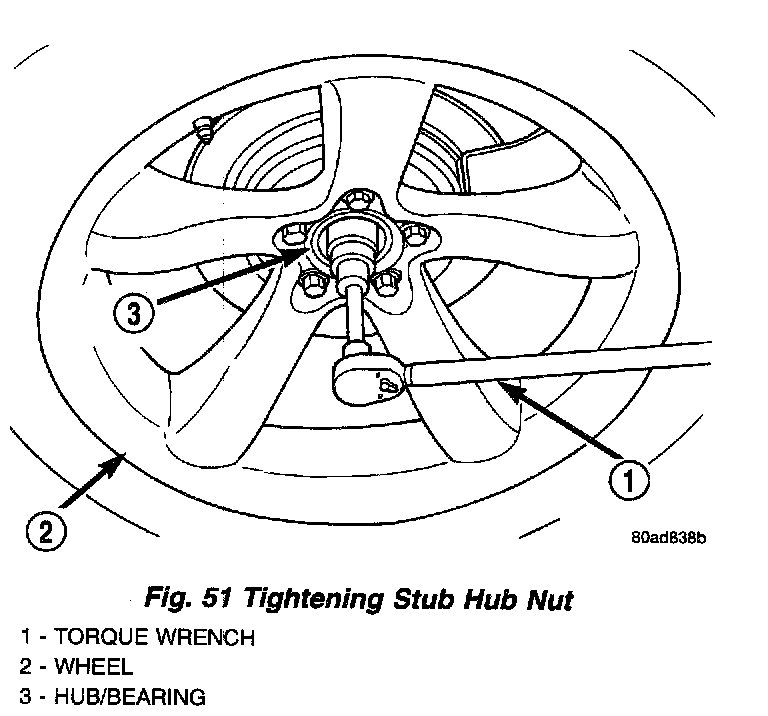 3

1

2

80ad838b

Fig. 51 Tightening Stub Hub Nut

1 - TORQUE WRENCH
2 - WHEEL
3 - HUB/BEARING