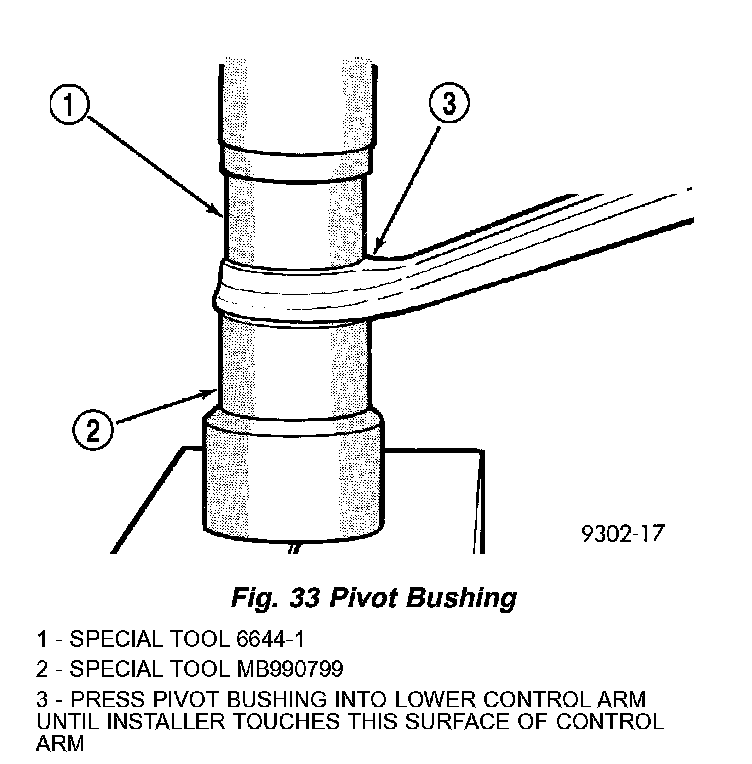 1

3

2

9302-17

Fig. 33 Pivot Bushing

1 - SPECIAL TOOL 6644-1

2 - SPECIAL TOOL MB990799

3 - PRESS PIVOT BUSHING INTO LOWER CONTROL ARM UNTIL INSTALLER TOUCHES THIS SURFACE OF CONTROL ARM