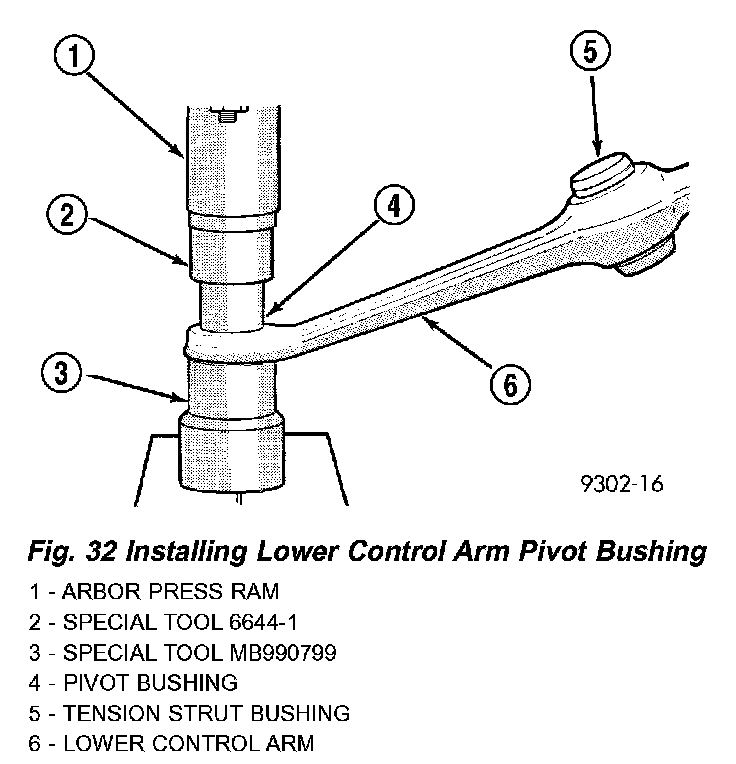 1

5

2

4

3

6

9302-16

Fig. 32 Installing Lower Control Arm Pivot Bushing

1 - ARBOR PRESS RAM
2 - SPECIAL TOOL 6644-1
3 - SPECIAL TOOL MB990799
4 - PIVOT BUSHING
5 - TENSION STRUT BUSHING
6 - LOWER CONTROL ARM