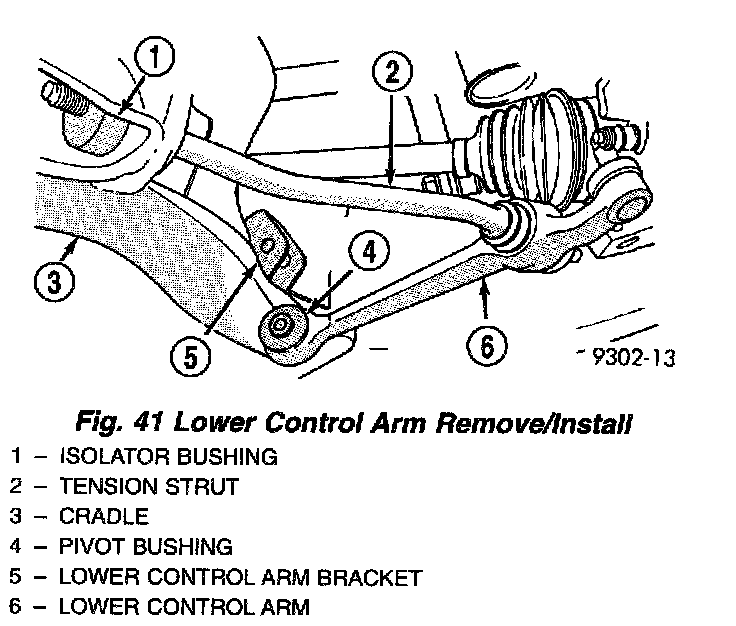 1
2
3
4
5
6
9302-13

Fig. 41 Lower Control Arm Remove/Install

1 – ISOLATOR BUSHING
2 – TENSION STRUT
3 – CRADLE
4 – PIVOT BUSHING
5 – LOWER CONTROL ARM BRACKET
6 – LOWER CONTROL ARM