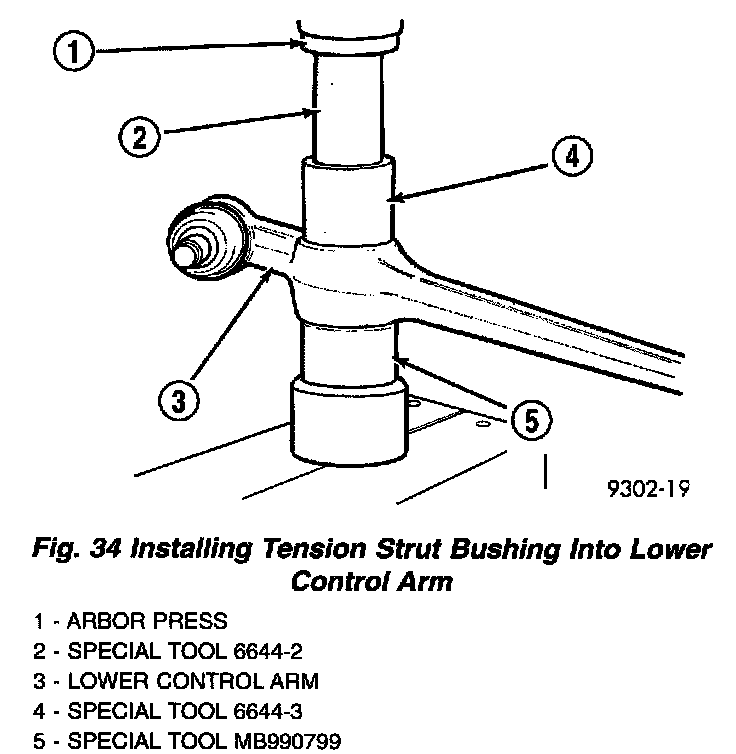 1
2
4
3
5
9302-19

Fig. 34 Installing Tension Strut Bushing Into Lower Control Arm

1 - ARBOR PRESS
2 - SPECIAL TOOL 6644-2
3 - LOWER CONTROL ARM
4 - SPECIAL TOOL 6644-3
5 - SPECIAL TOOL MB990799