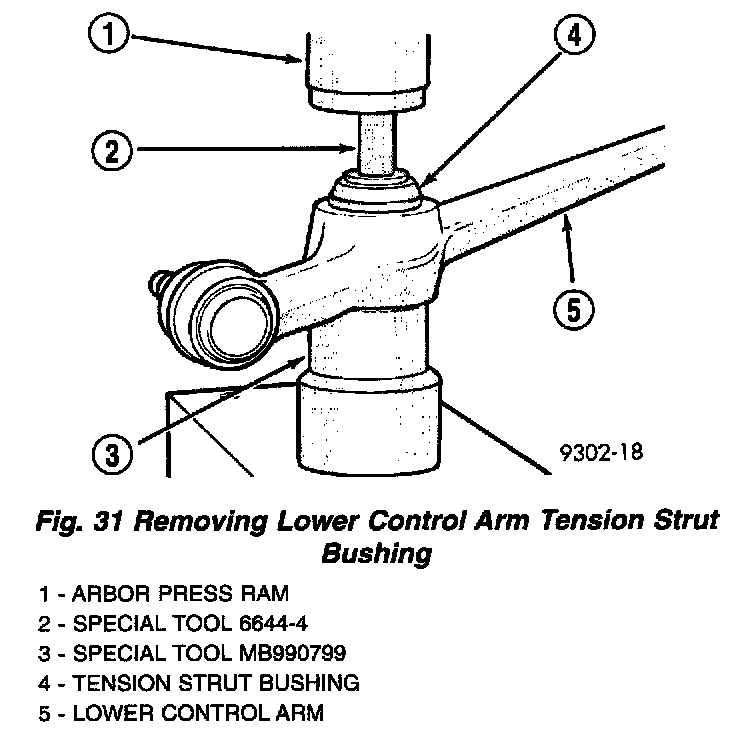 1
4
2
5
3
9302-18

Fig. 31 Removing Lower Control Arm Tension Strut Bushing

1 - ARBOR PRESS RAM
2 - SPECIAL TOOL 6644-4
3 - SPECIAL TOOL MB990799
4 - TENSION STRUT BUSHING
5 - LOWER CONTROL ARM