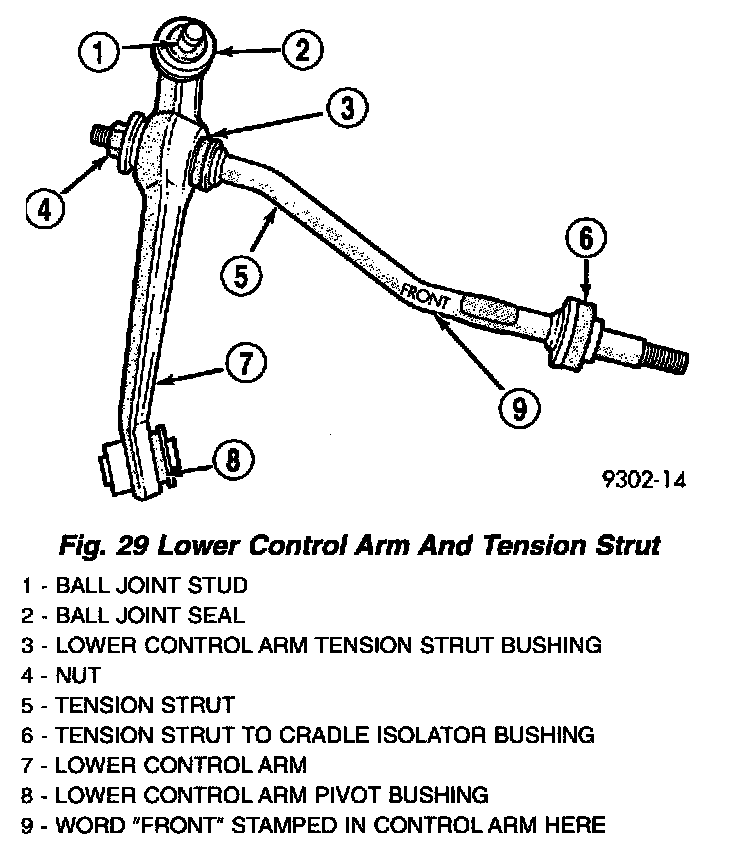 1
2
3
4
5
6
FRONT
7
9
8
9302-14

Fig. 29 Lower Control Arm And Tension Strut

1 - BALL JOINT STUD
2 - BALL JOINT SEAL
3 - LOWER CONTROL ARM TENSION STRUT BUSHING
4 - NUT
5 - TENSION STRUT
6 - TENSION STRUT TO CRADLE ISOLATOR BUSHING
7 - LOWER CONTROL ARM
8 - LOWER CONTROL ARM PIVOT BUSHING
9 - WORD "FRONT" STAMPED IN CONTROL ARM HERE