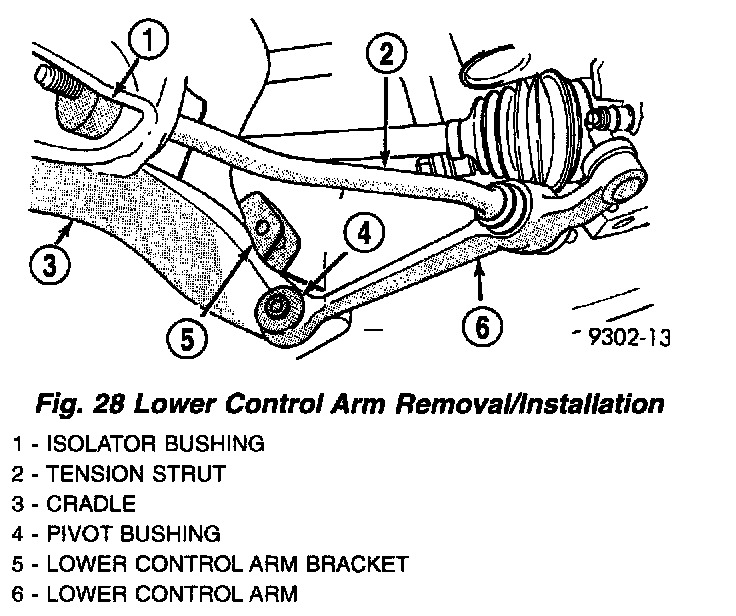 1
2
3
4
5
6
9302-13

Fig. 28 Lower Control Arm Removal/Installation

1 - ISOLATOR BUSHING
2 - TENSION STRUT
3 - CRADLE
4 - PIVOT BUSHING
5 - LOWER CONTROL ARM BRACKET
6 - LOWER CONTROL ARM