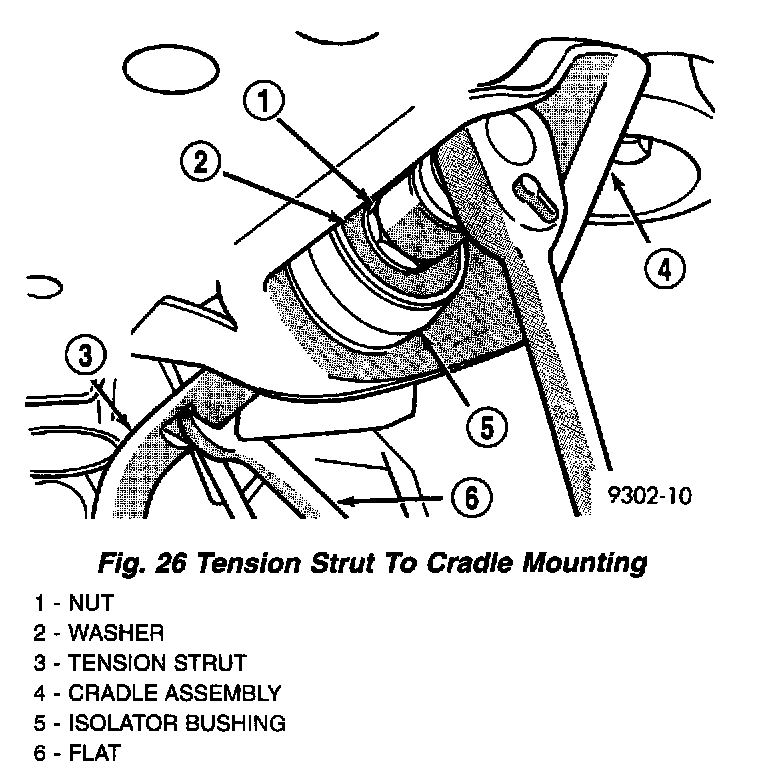 1
2
4
3
5
6
9302-10

Fig. 26 Tension Strut To Cradle Mounting

1 - NUT
2 - WASHER
3 - TENSION STRUT
4 - CRADLE ASSEMBLY
5 - ISOLATOR BUSHING
6 - FLAT