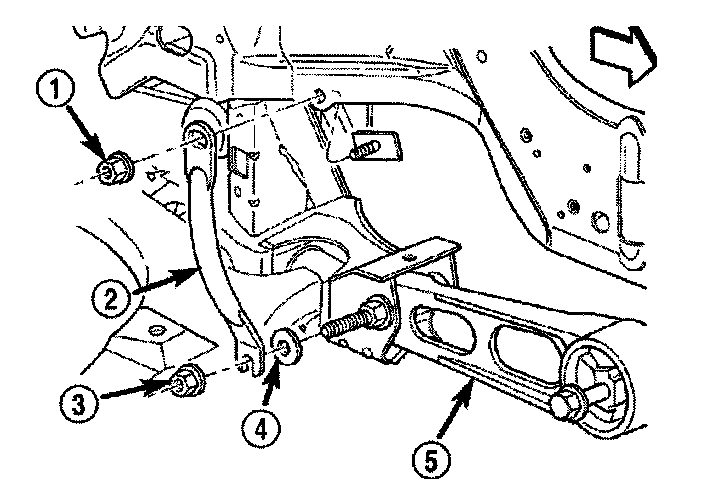 1
2
3
4
5