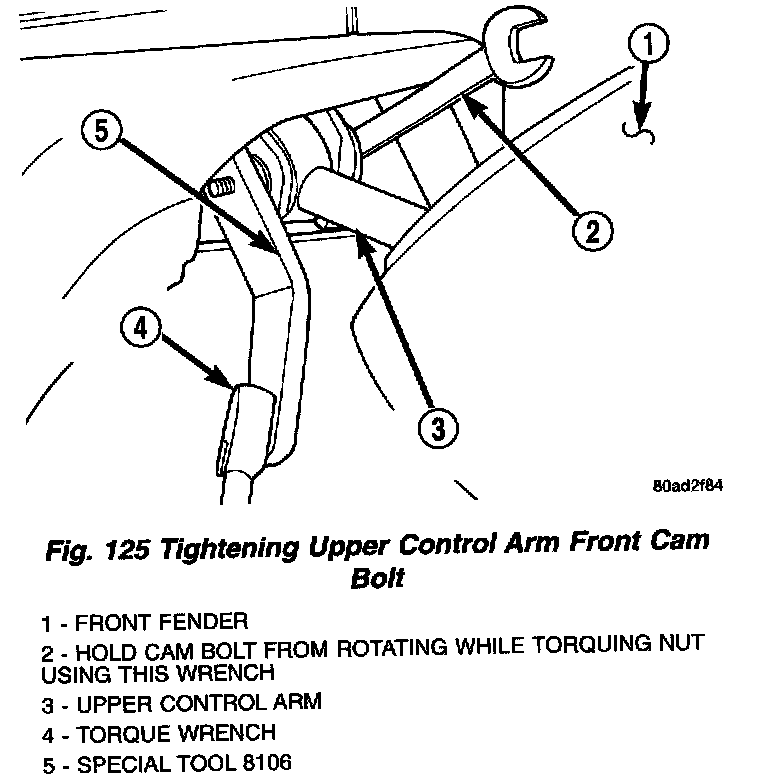 1

5

2

4

3

80ad2f84

Fig. 125 Tightening Upper Control Arm Front Cam Bolt

1 - FRONT FENDER

2 - HOLD CAM BOLT FROM ROTATING WHILE TORQUING NUT USING THIS WRENCH

3 - UPPER CONTROL ARM

4 - TORQUE WRENCH

5 - SPECIAL TOOL 8106