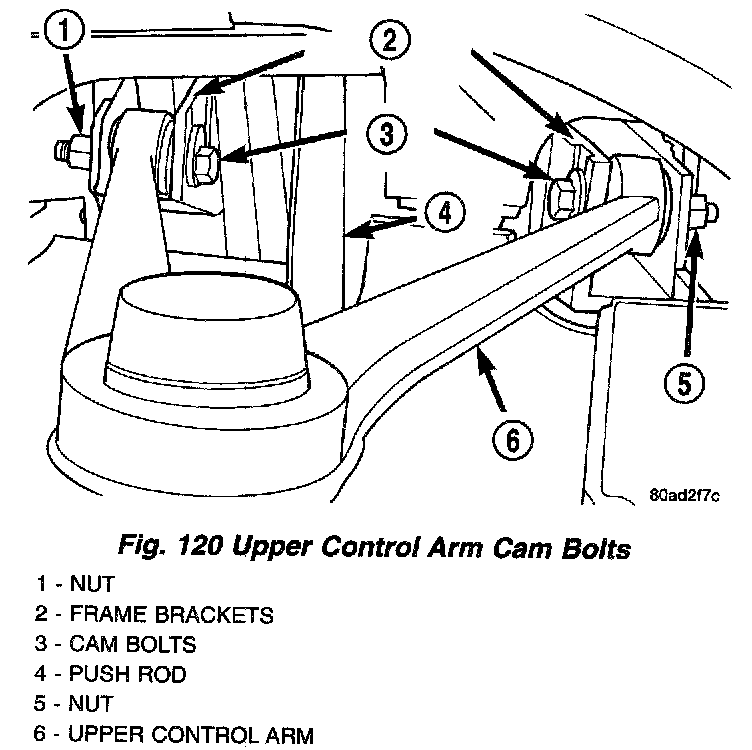 1
2
3
4
5
6
80ad2f7c

Fig. 120 Upper Control Arm Cam Bolts

1 - NUT
2 - FRAME BRACKETS
3 - CAM BOLTS
4 - PUSH ROD
5 - NUT
6 - UPPER CONTROL ARM