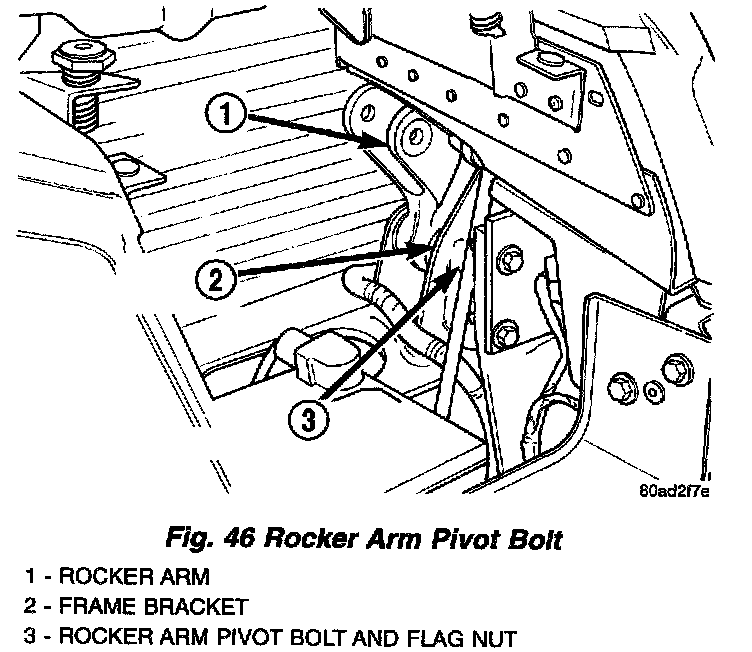 1

2

3

80ad2f7e

Fig. 46 Rocker Arm Pivot Bolt

1 - ROCKER ARM
2 - FRAME BRACKET
3 - ROCKER ARM PIVOT BOLT AND FLAG NUT