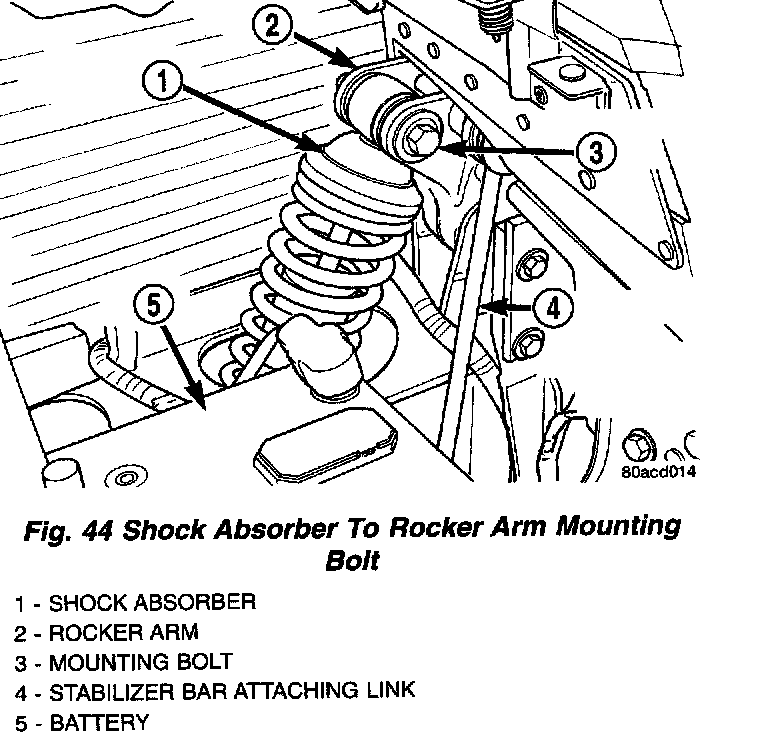 2
1
3
5
4
80acd014

Fig. 44 Shock Absorber To Rocker Arm Mounting Bolt

1 - SHOCK ABSORBER
2 - ROCKER ARM
3 - MOUNTING BOLT
4 - STABILIZER BAR ATTACHING LINK
5 - BATTERY