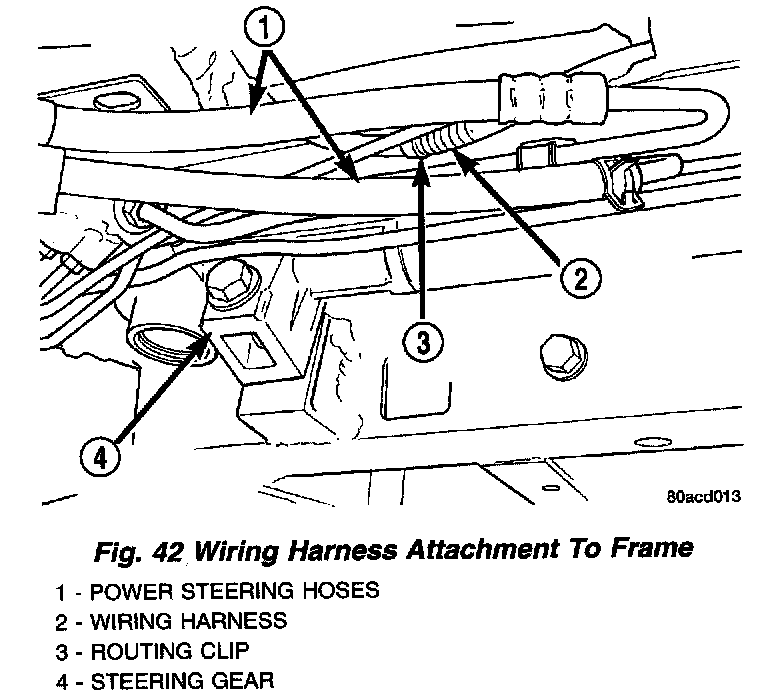 1
2
3
4
80acd013

Fig. 42 Wiring Harness Attachment To Frame

1 - POWER STEERING HOSES
2 - WIRING HARNESS
3 - ROUTING CLIP
4 - STEERING GEAR