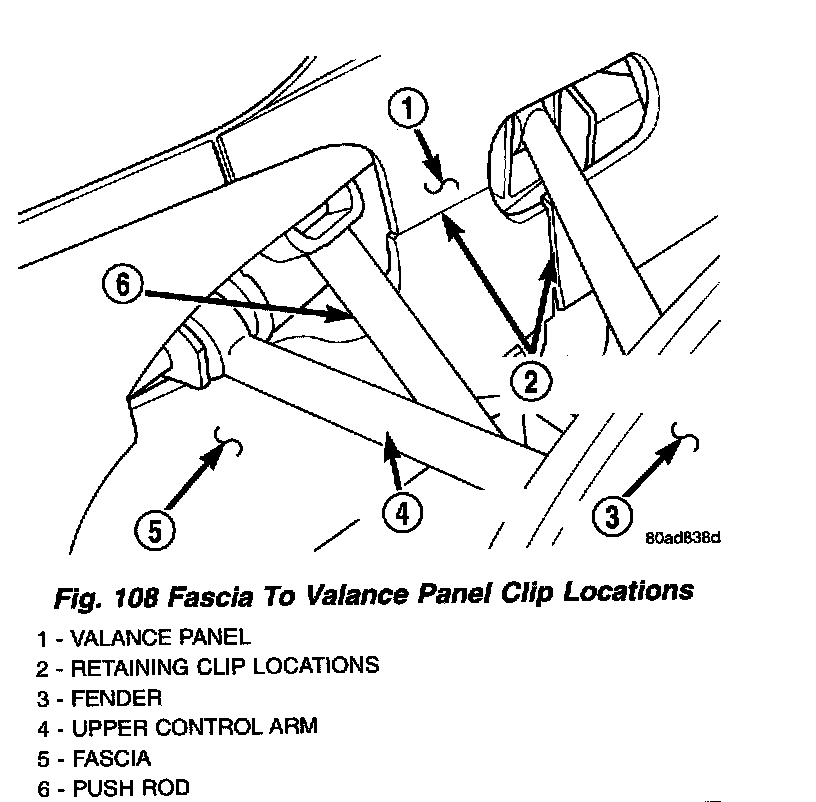 1
6
2
5
4
3
80ad838d

Fig. 108 Fascia To Valance Panel Clip Locations

1 - VALANCE PANEL
2 - RETAINING CLIP LOCATIONS
3 - FENDER
4 - UPPER CONTROL ARM
5 - FASCIA
6 - PUSH ROD