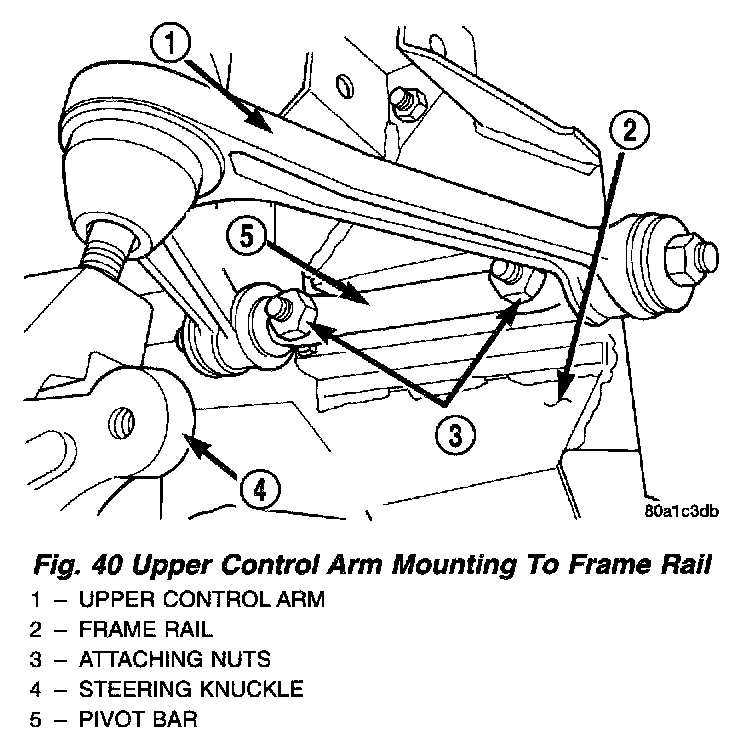 1
2
5
3
4
80a1c3db

Fig. 40 Upper Control Arm Mounting To Frame Rail
1 – UPPER CONTROL ARM
2 – FRAME RAIL
3 – ATTACHING NUTS
4 – STEERING KNUCKLE
5 – PIVOT BAR