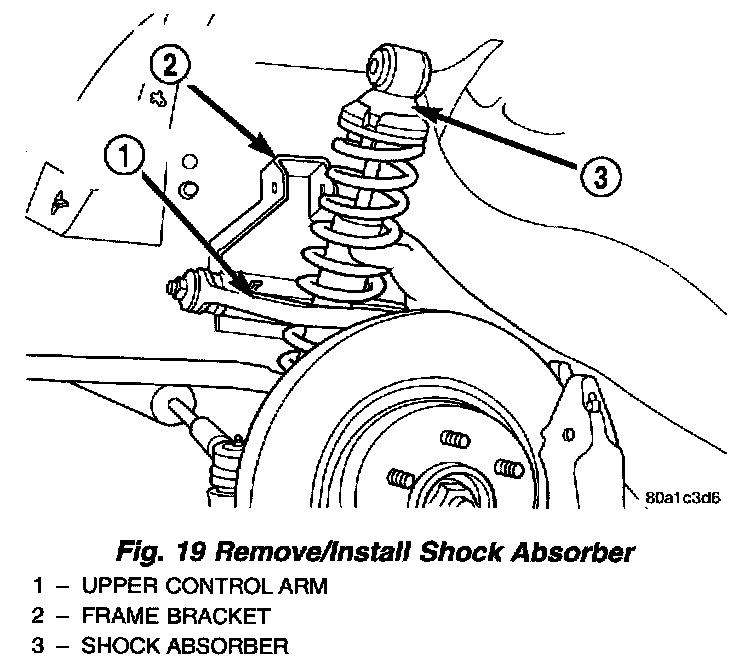 2

1

3

80a1c3d6

Fig. 19 Remove/Install Shock Absorber

1 – UPPER CONTROL ARM

2 – FRAME BRACKET

3 – SHOCK ABSORBER