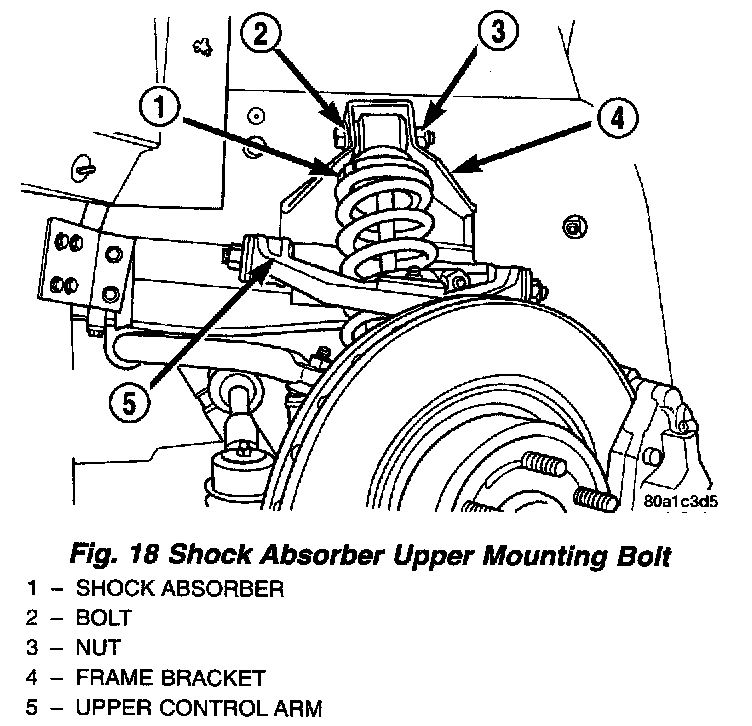 2
3
1
4
5
80a1c3d5

Fig. 18 Shock Absorber Upper Mounting Bolt
1 – SHOCK ABSORBER
2 – BOLT
3 – NUT
4 – FRAME BRACKET
5 – UPPER CONTROL ARM