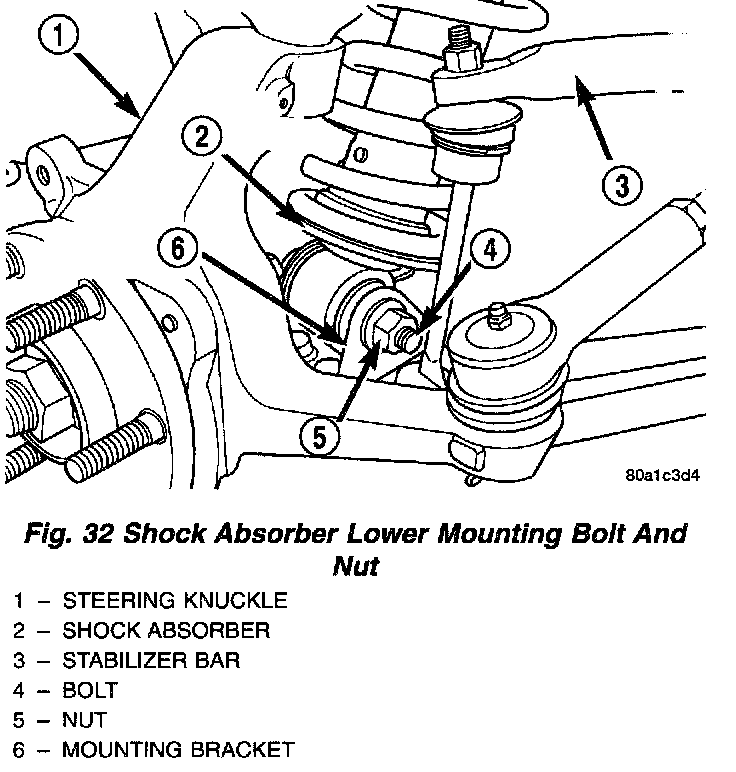 1
2
3
6
4
5
80a1c3d4

Fig. 32 Shock Absorber Lower Mounting Bolt And Nut

1 – STEERING KNUCKLE
2 – SHOCK ABSORBER
3 – STABILIZER BAR
4 – BOLT
5 – NUT
6 – MOUNTING BRACKET