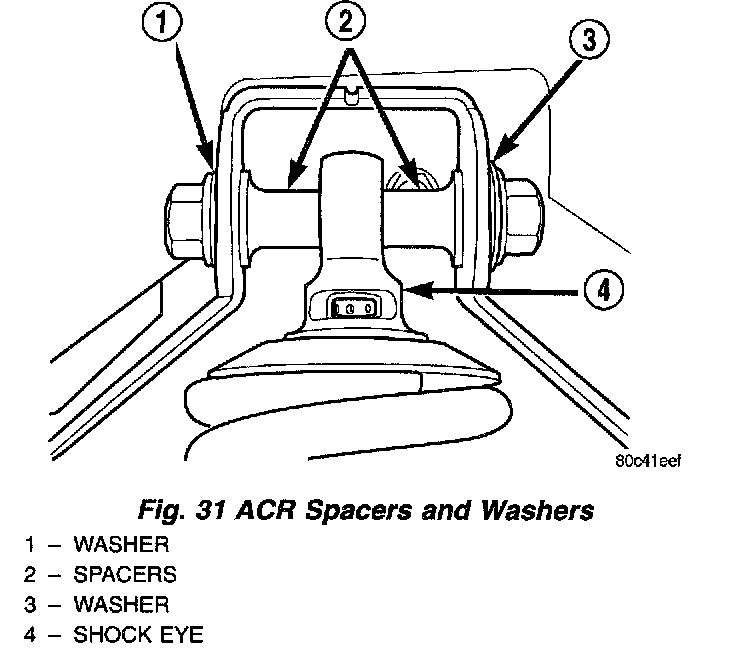 1
2
3
4
80c41eef

Fig. 31 ACR Spacers and Washers

1 – WASHER
2 – SPACERS
3 – WASHER
4 – SHOCK EYE