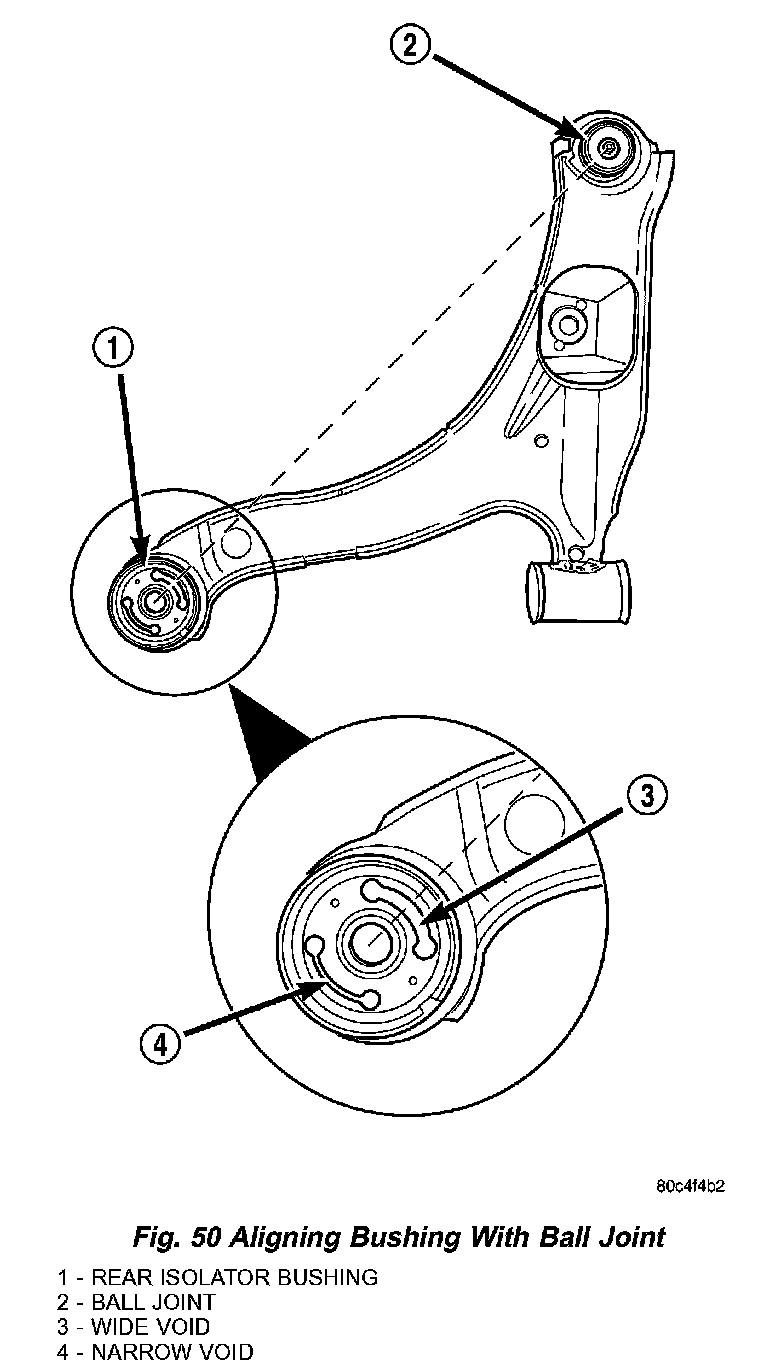 2

1

3

4

80c4f4b2

Fig. 50 Aligning Bushing With Ball Joint

1 - REAR ISOLATOR BUSHING
2 - BALL JOINT
3 - WIDE VOID
4 - NARROW VOID