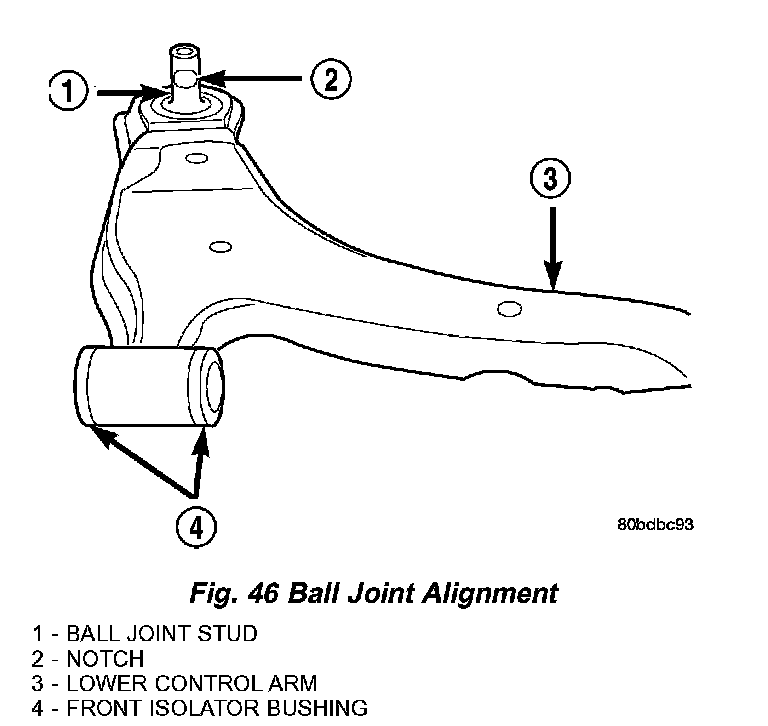 1
2
3
4
80bdbc93

Fig. 46 Ball Joint Alignment

1 - BALL JOINT STUD
2 - NOTCH
3 - LOWER CONTROL ARM
4 - FRONT ISOLATOR BUSHING