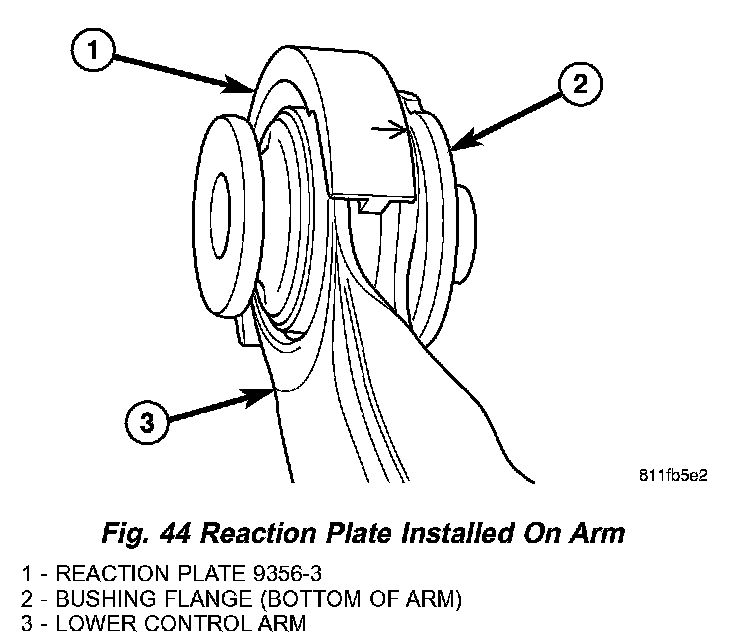 1

2

3

811fb5e2

Fig. 44 Reaction Plate Installed On Arm

1 - REACTION PLATE 9356-3
2 - BUSHING FLANGE (BOTTOM OF ARM)
3 - LOWER CONTROL ARM