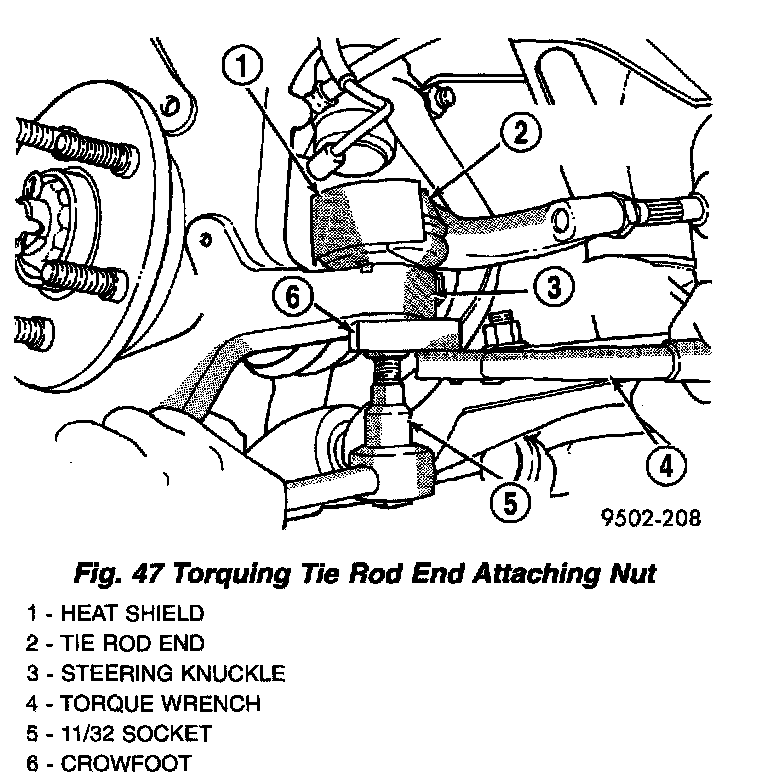 1
2
3
6
4
5
9502-208

Fig. 47 Torquing Tie Rod End Attaching Nut

1 - HEAT SHIELD
2 - TIE ROD END
3 - STEERING KNUCKLE
4 - TORQUE WRENCH
5 - 11/32 SOCKET
6 - CROWFOOT