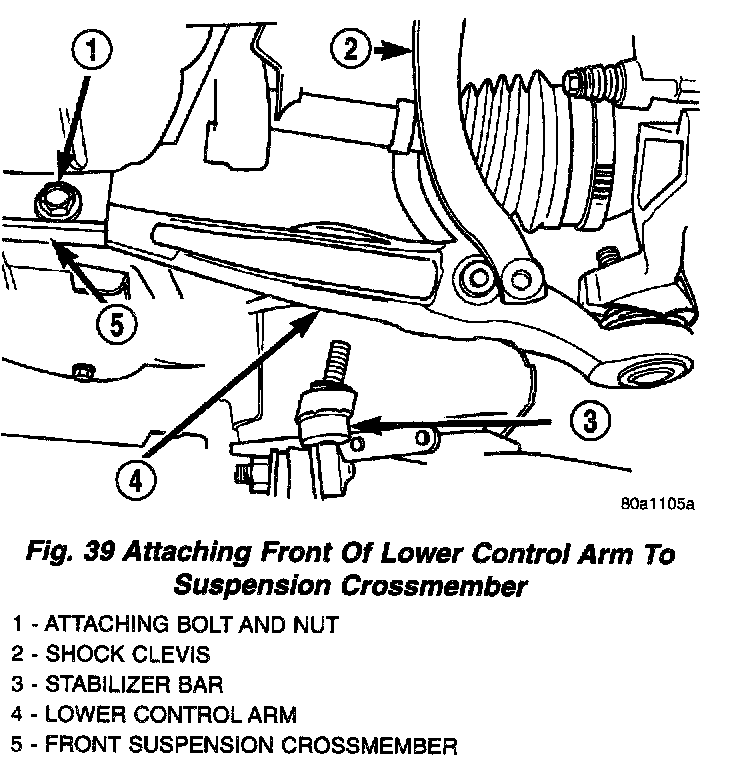 1
2
5
3
4
80a1105a

Fig. 39 Attaching Front Of Lower Control Arm To Suspension Crossmember

1 - ATTACHING BOLT AND NUT
2 - SHOCK CLEVIS
3 - STABILIZER BAR
4 - LOWER CONTROL ARM
5 - FRONT SUSPENSION CROSSMEMBER