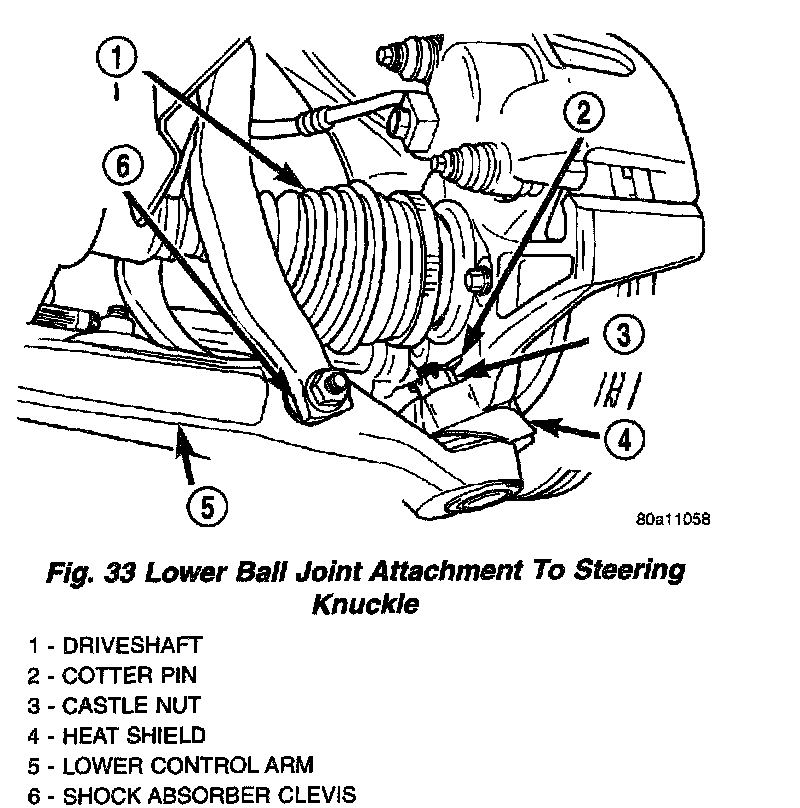 1
2
6
3
4
5
80a11058

Fig. 33 Lower Ball Joint Attachment To Steering Knuckle

1 - DRIVESHAFT
2 - COTTER PIN
3 - CASTLE NUT
4 - HEAT SHIELD
5 - LOWER CONTROL ARM
6 - SHOCK ABSORBER CLEVIS