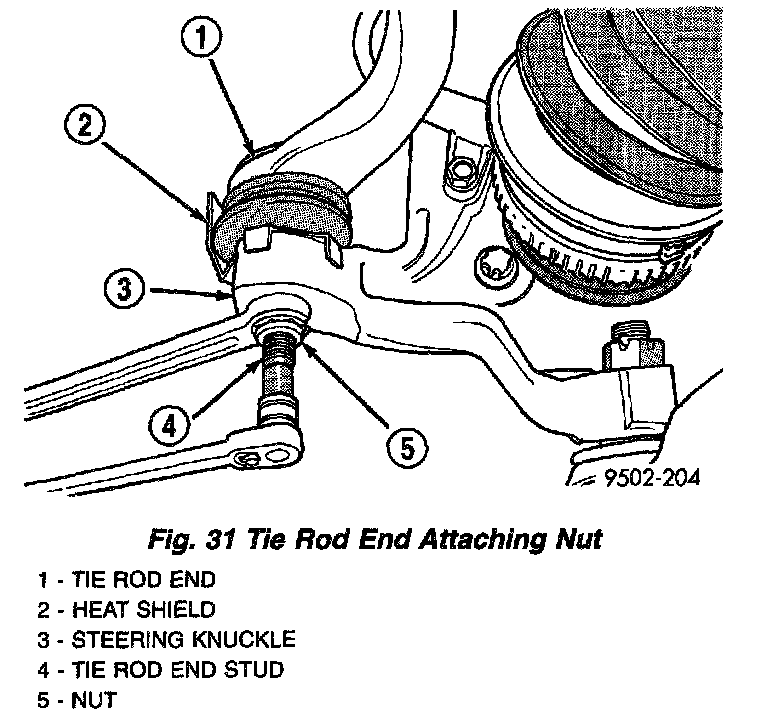 1
2
3
4
5
9502-204

Fig. 31 Tie Rod End Attaching Nut

1 - TIE ROD END
2 - HEAT SHIELD
3 - STEERING KNUCKLE
4 - TIE ROD END STUD
5 - NUT