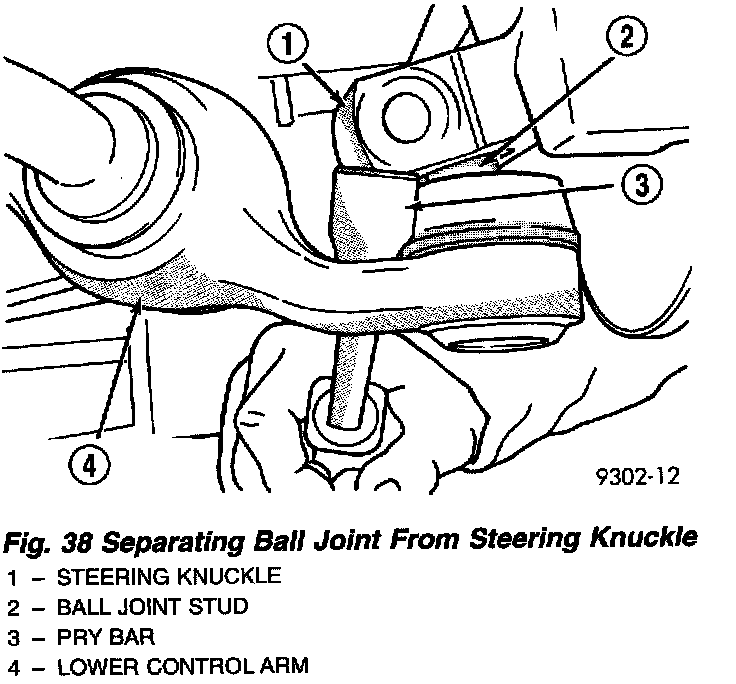 1
2
3
4
9302-12

Fig. 38 Separating Ball Joint From Steering Knuckle
1 – STEERING KNUCKLE
2 – BALL JOINT STUD
3 – PRY BAR
4 – LOWER CONTROL ARM