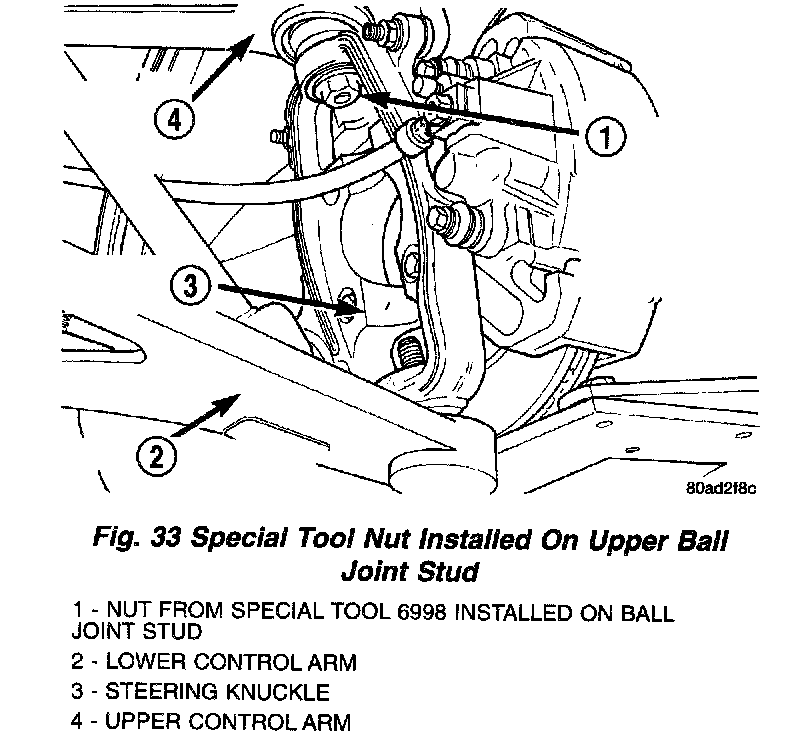 4

1

3

2

80ad2f8c

Fig. 33 Special Tool Nut Installed On Upper Ball Joint Stud

1 - NUT FROM SPECIAL TOOL 6998 INSTALLED ON BALL JOINT STUD

2 - LOWER CONTROL ARM

3 - STEERING KNUCKLE

4 - UPPER CONTROL ARM