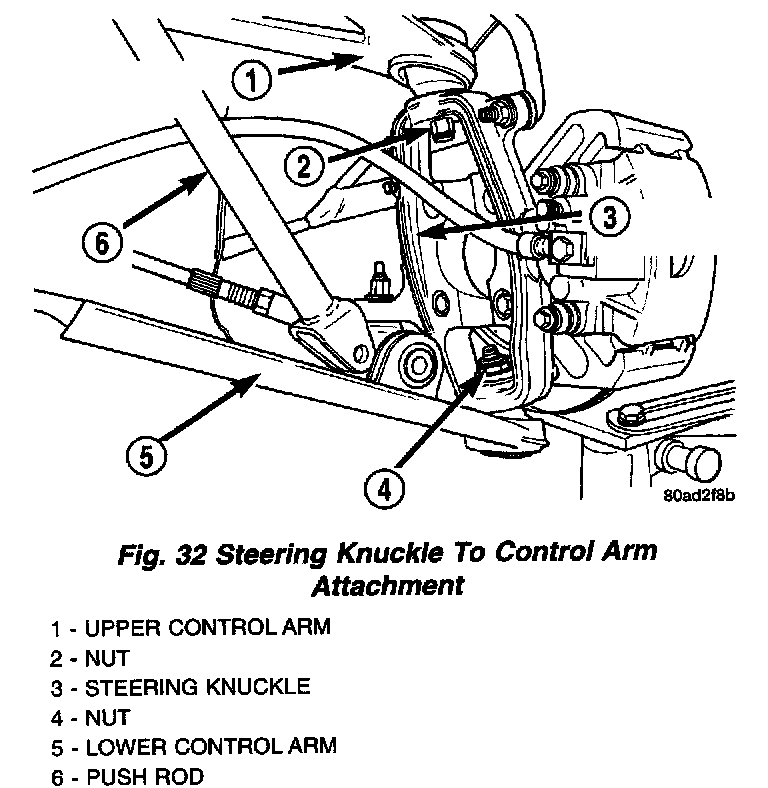 1
2
3
6
5
4
80ad2f8b

Fig. 32 Steering Knuckle To Control Arm Attachment

1 - UPPER CONTROL ARM
2 - NUT
3 - STEERING KNUCKLE
4 - NUT
5 - LOWER CONTROL ARM
6 - PUSH ROD