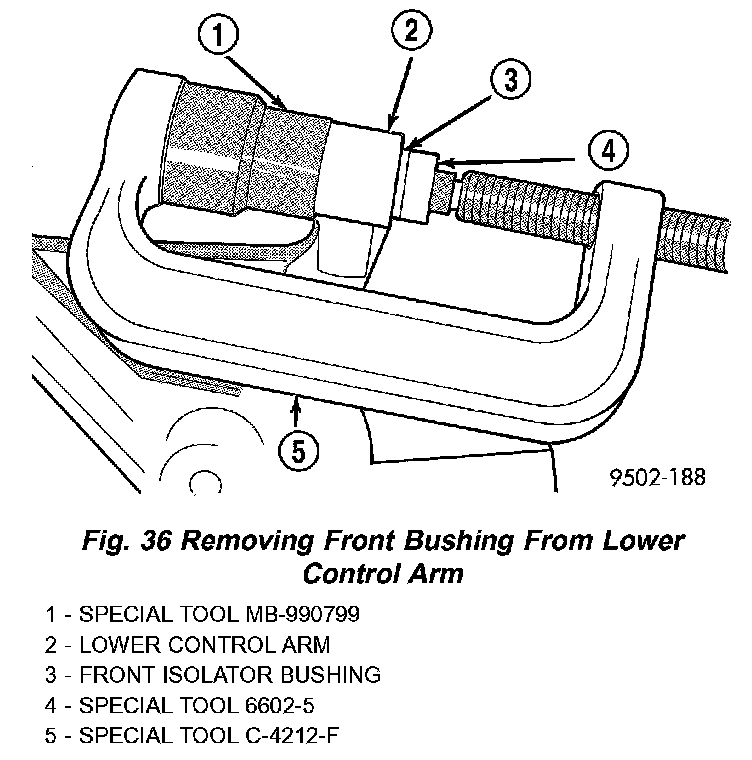 1
2
3
4
5

9502-188

Fig. 36 Removing Front Bushing From Lower Control Arm

1 - SPECIAL TOOL MB-990799
2 - LOWER CONTROL ARM
3 - FRONT ISOLATOR BUSHING
4 - SPECIAL TOOL 6602-5
5 - SPECIAL TOOL C-4212-F