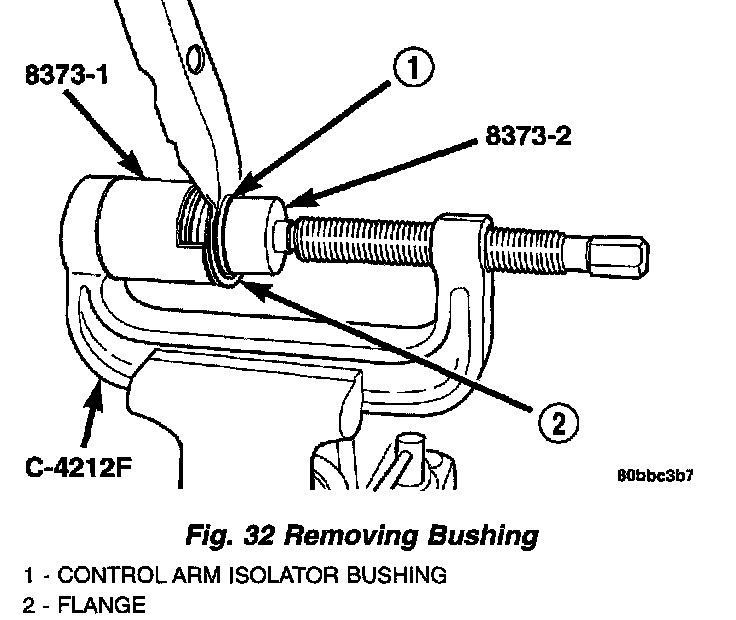 8373-1

1

8373-2

2

C-4212F

80bbc3b7

Fig. 32 Removing Bushing

1 - CONTROL ARM ISOLATOR BUSHING
2 - FLANGE