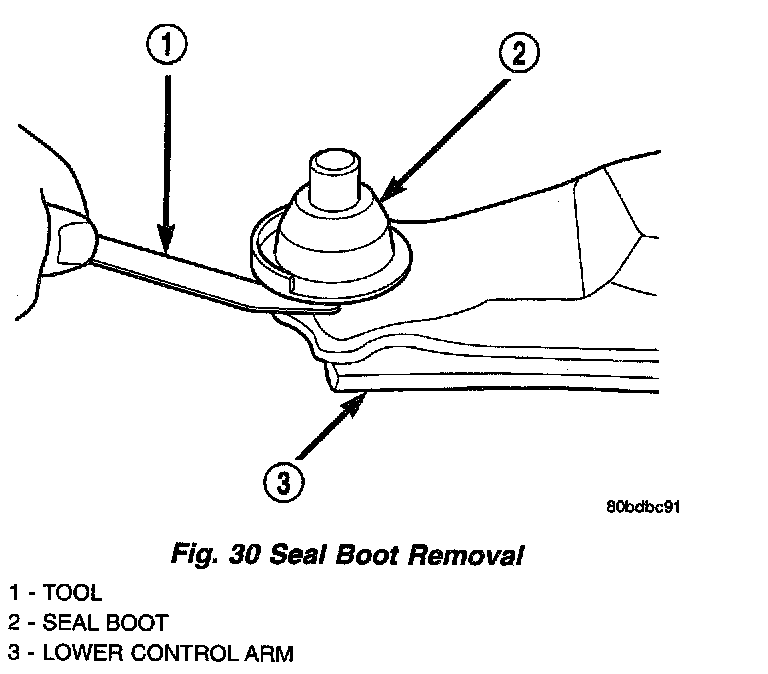 1

2

3

80bdbc91

Fig. 30 Seal Boot Removal

1 - TOOL
2 - SEAL BOOT
3 - LOWER CONTROL ARM