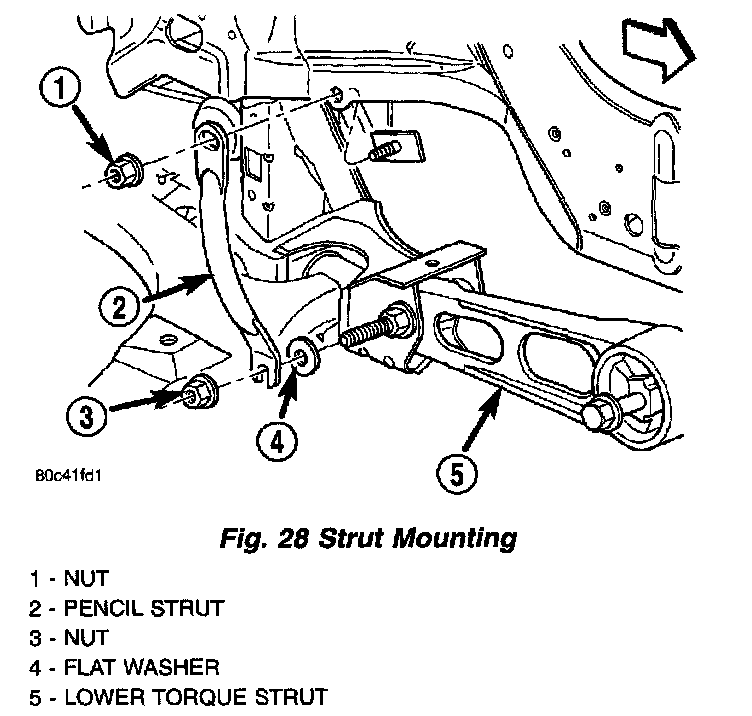 1

2

3

4

5

80c41fd1

Fig. 28 Strut Mounting

1 - NUT
2 - PENCIL STRUT
3 - NUT
4 - FLAT WASHER
5 - LOWER TORQUE STRUT