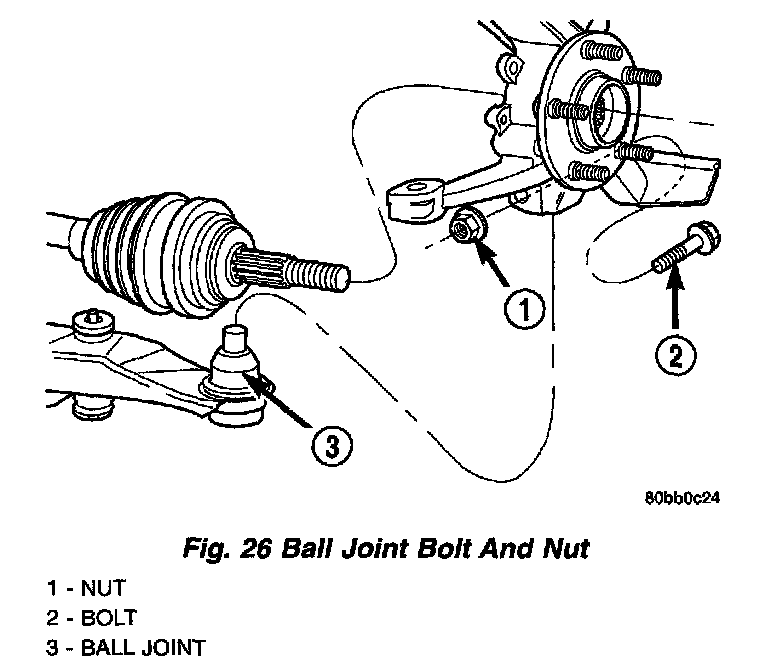 1

2

3

80bb0c24

Fig. 26 Ball Joint Bolt And Nut

1 - NUT
2 - BOLT
3 - BALL JOINT