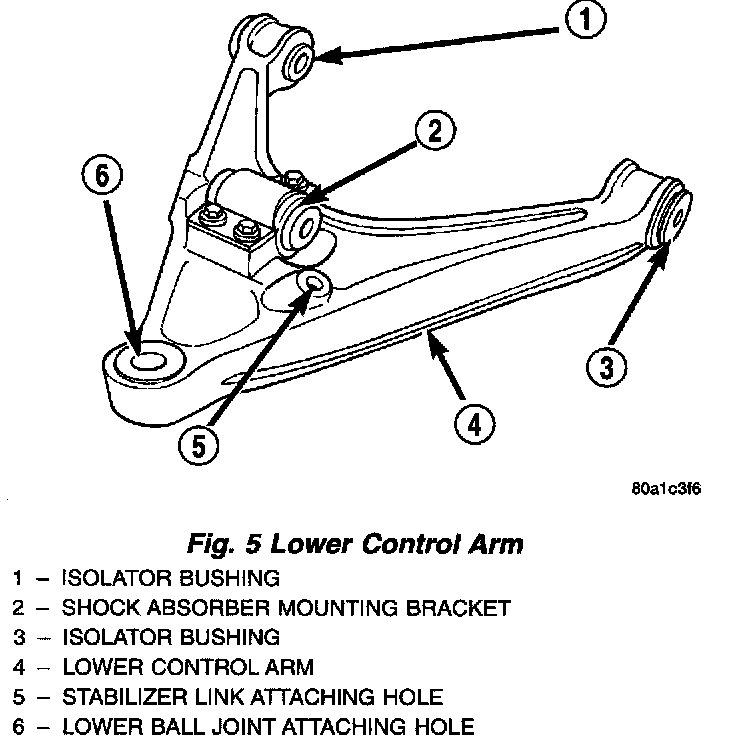 1
2
6
3
4
5

80a1c3f6

Fig. 5 Lower Control Arm

1 – ISOLATOR BUSHING
2 – SHOCK ABSORBER MOUNTING BRACKET
3 – ISOLATOR BUSHING
4 – LOWER CONTROL ARM
5 – STABILIZER LINK ATTACHING HOLE
6 – LOWER BALL JOINT ATTACHING HOLE