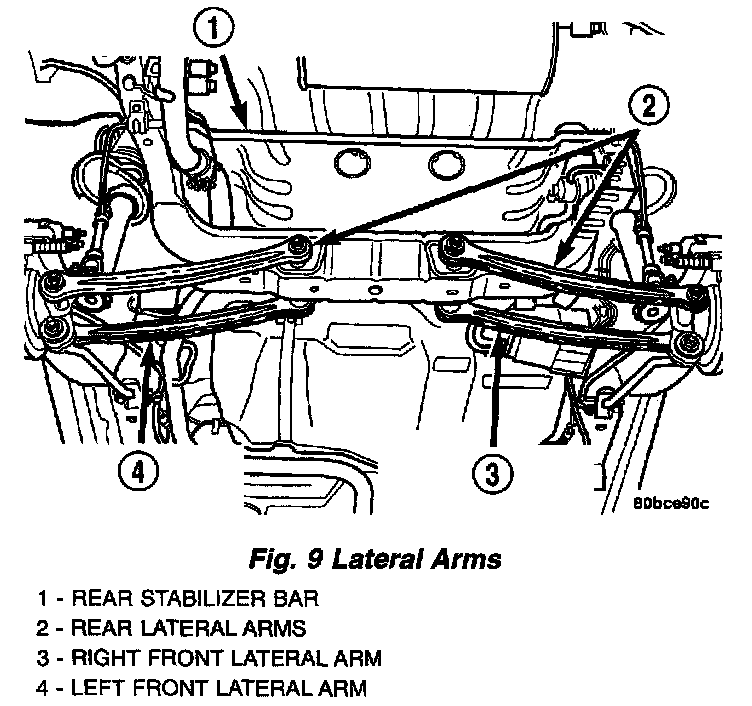 1

2

4

3

80bce90c

Fig. 9 Lateral Arms

1 - REAR STABILIZER BAR
2 - REAR LATERAL ARMS
3 - RIGHT FRONT LATERAL ARM
4 - LEFT FRONT LATERAL ARM