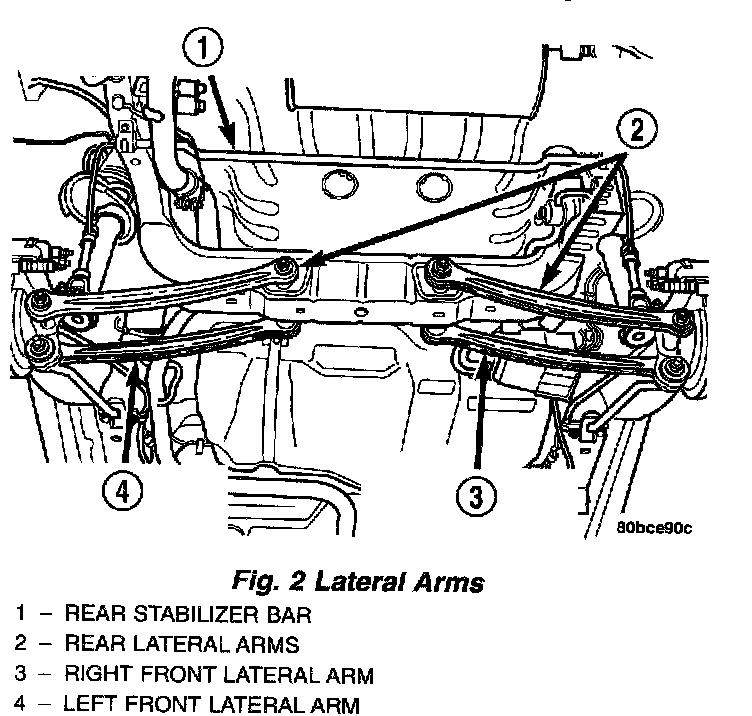 1

2

4

3

80bce90c

Fig. 2 Lateral Arms

1 – REAR STABILIZER BAR
2 – REAR LATERAL ARMS
3 – RIGHT FRONT LATERAL ARM
4 – LEFT FRONT LATERAL ARM