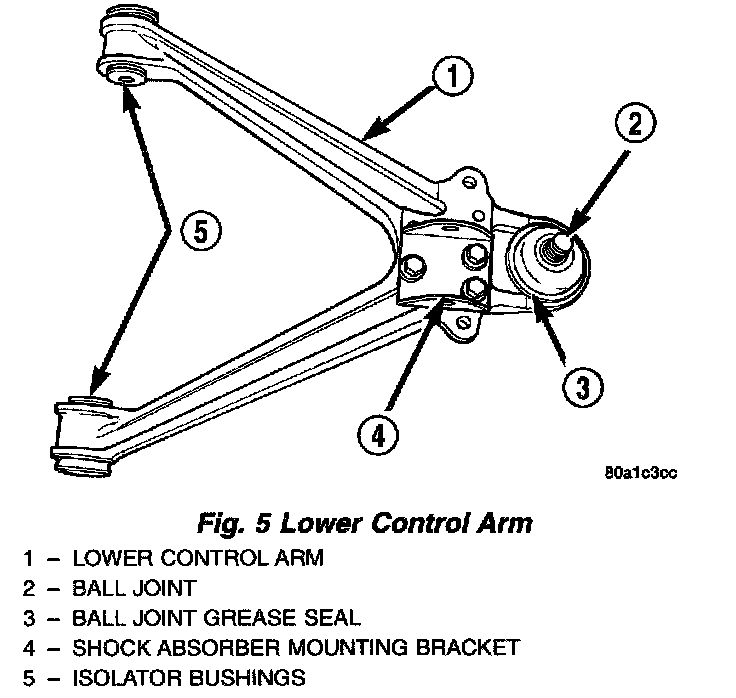 1

2

5

3

4

80a1c3cc

Fig. 5 Lower Control Arm

1 – LOWER CONTROL ARM
2 – BALL JOINT
3 – BALL JOINT GREASE SEAL
4 – SHOCK ABSORBER MOUNTING BRACKET
5 – ISOLATOR BUSHINGS