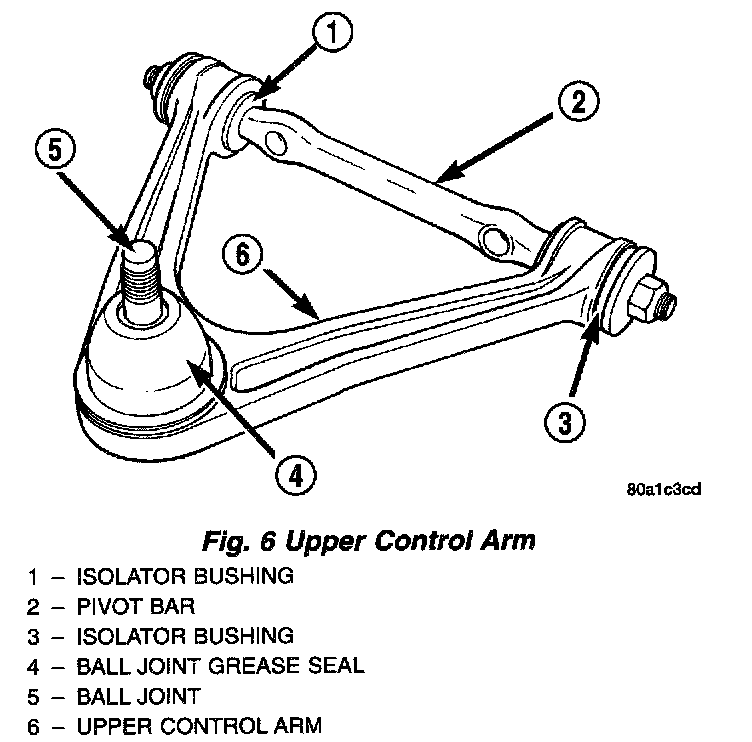 1
2
5
6
3
4
80a1c3cd

Fig. 6 Upper Control Arm

1 – ISOLATOR BUSHING
2 – PIVOT BAR
3 – ISOLATOR BUSHING
4 – BALL JOINT GREASE SEAL
5 – BALL JOINT
6 – UPPER CONTROL ARM