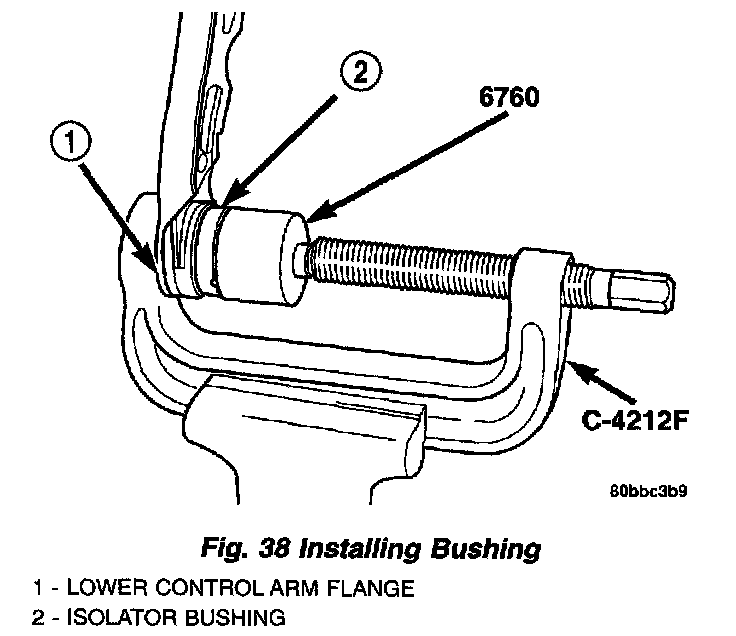 2

6760

1

C-4212F

80bbc3b9

Fig. 38 Installing Bushing

1 - LOWER CONTROL ARM FLANGE
2 - ISOLATOR BUSHING