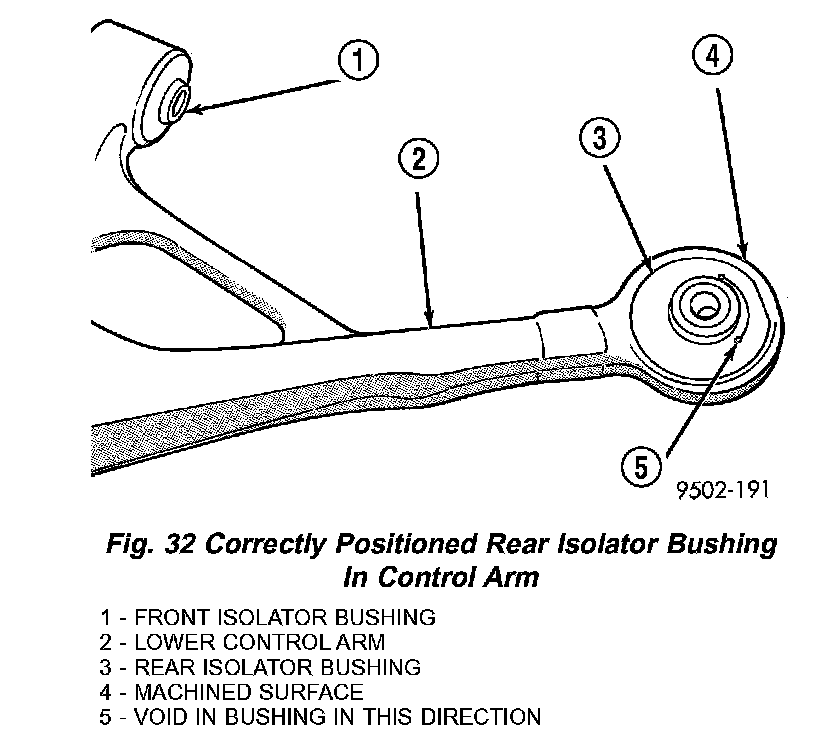 1
2
3
4
5
9502-191

Fig. 32 Correctly Positioned Rear Isolator Bushing In Control Arm

1 - FRONT ISOLATOR BUSHING
2 - LOWER CONTROL ARM
3 - REAR ISOLATOR BUSHING
4 - MACHINED SURFACE
5 - VOID IN BUSHING IN THIS DIRECTION