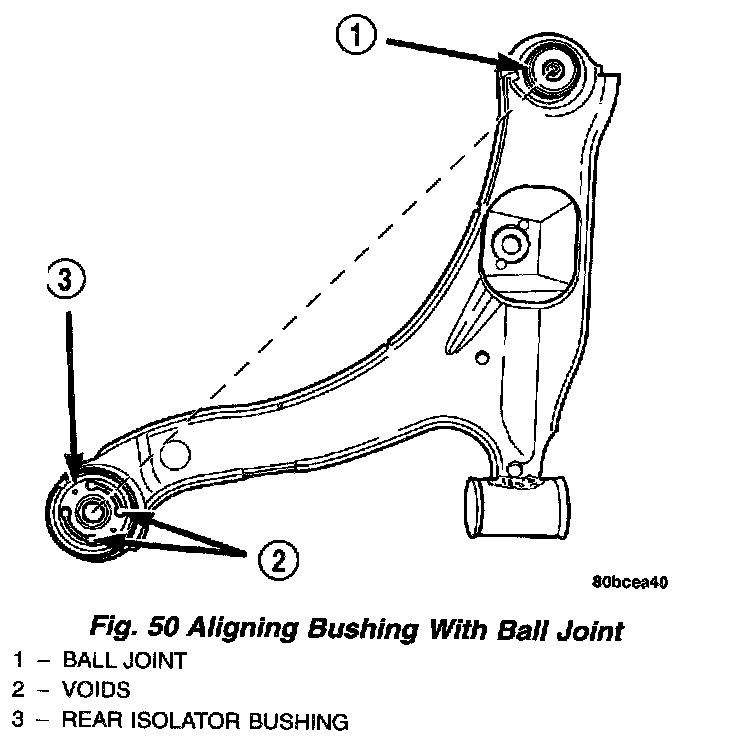 1

3

2

80bcea40

Fig. 50 Aligning Bushing With Ball Joint

1 – BALL JOINT
2 – VOIDS
3 – REAR ISOLATOR BUSHING